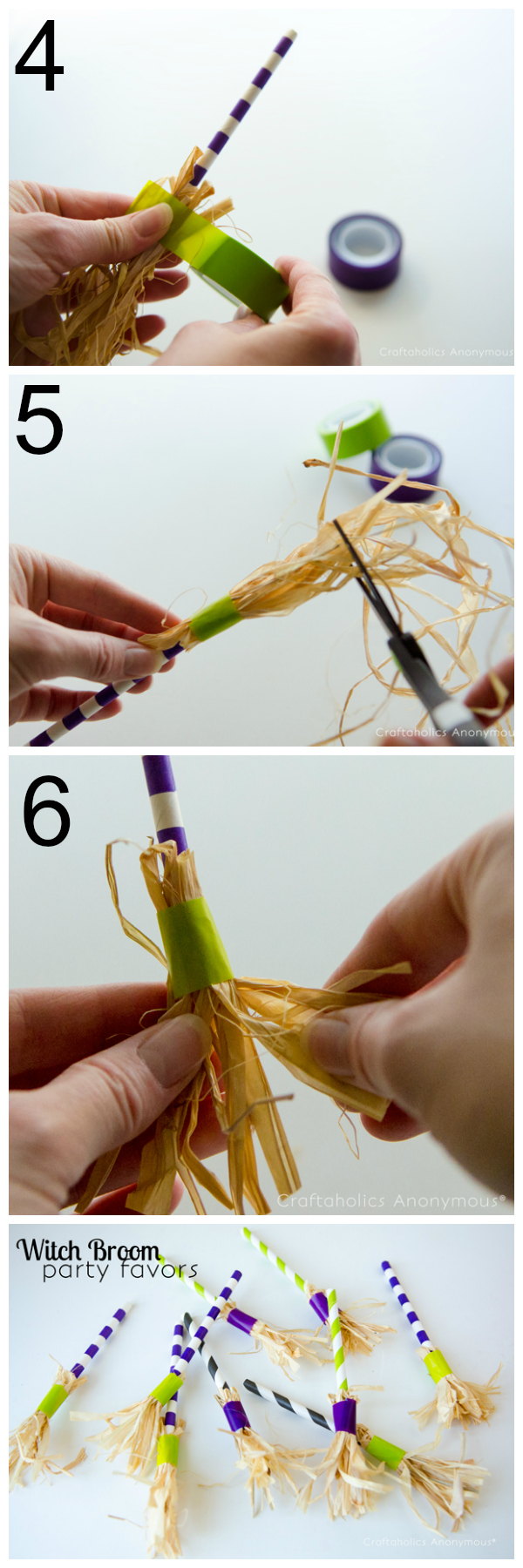 4

Craftaholics Anonymous

5

Craftaholics Anonymous

6

Craftaholics Anonymous®

Witch Broom
party favors

Craftaholics Anonymous®